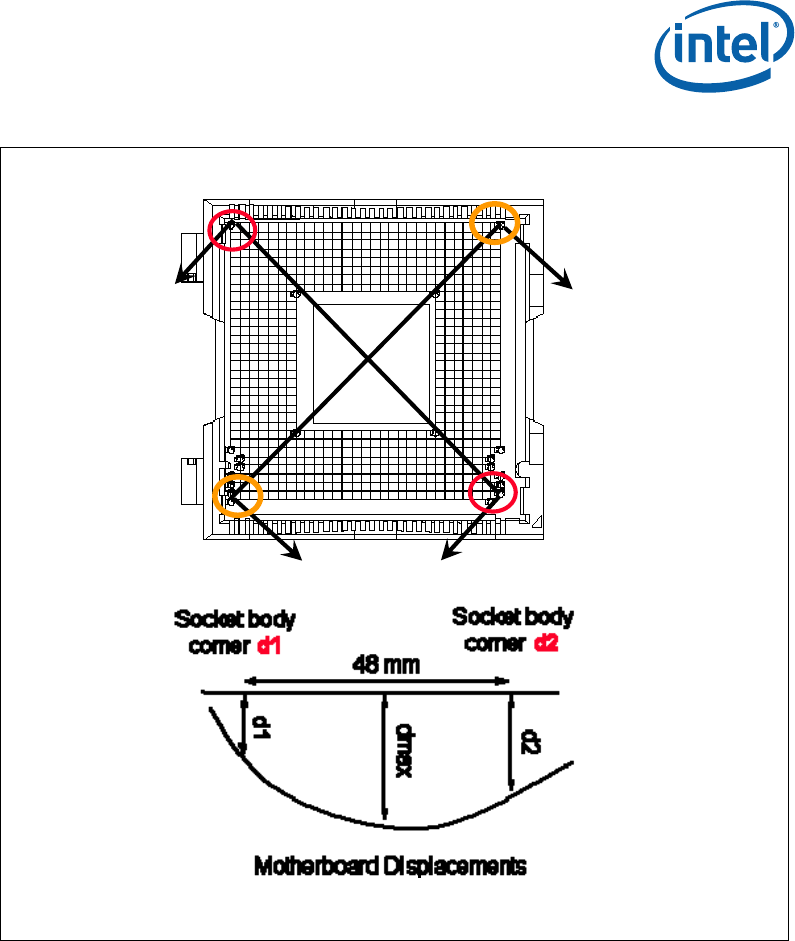 intel

Socket body corner d1

Socket body corner d2

48 mm

d1

dmax

d2

Motherboard Displacements