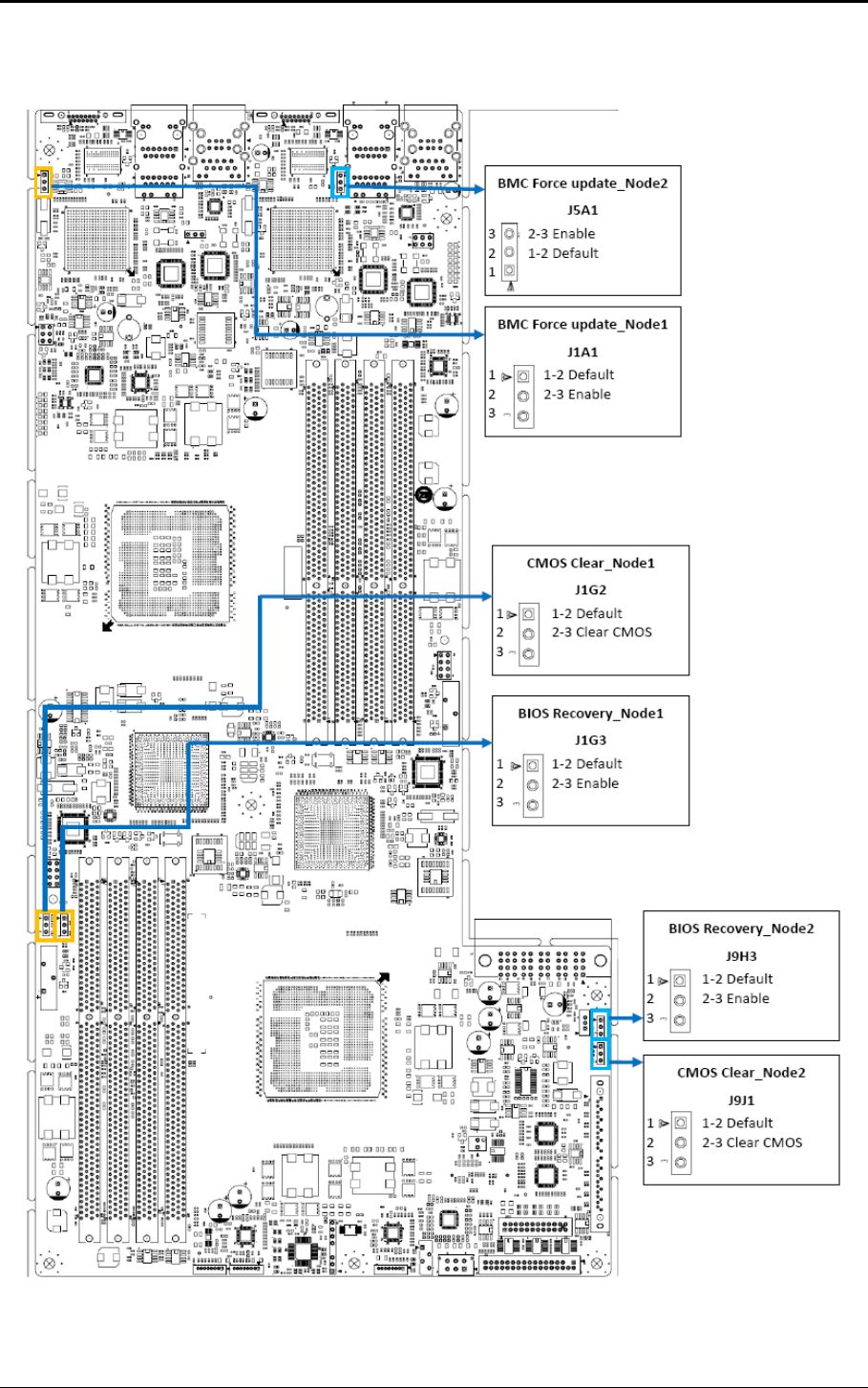 BMC Force update_Node2

J5A1

3 2-3 Enable
2 1-2 Default
1

BMC Force update_Node1

J1A1

1 1-2 Default
2 2-3 Enable
3

CMOS Clear_Node1

J1G2

1 1-2 Default
2 2-3 Clear CMOS
3

BIOS Recovery_Node1

J1G3

1 1-2 Default
2 2-3 Enable
3

BIOS Recovery_Node2

J9H3

1 1-2 Default
2 2-3 Enable
3

CMOS Clear_Node2

J9J1

1 1-2 Default
2 2-3 Clear CMOS
3