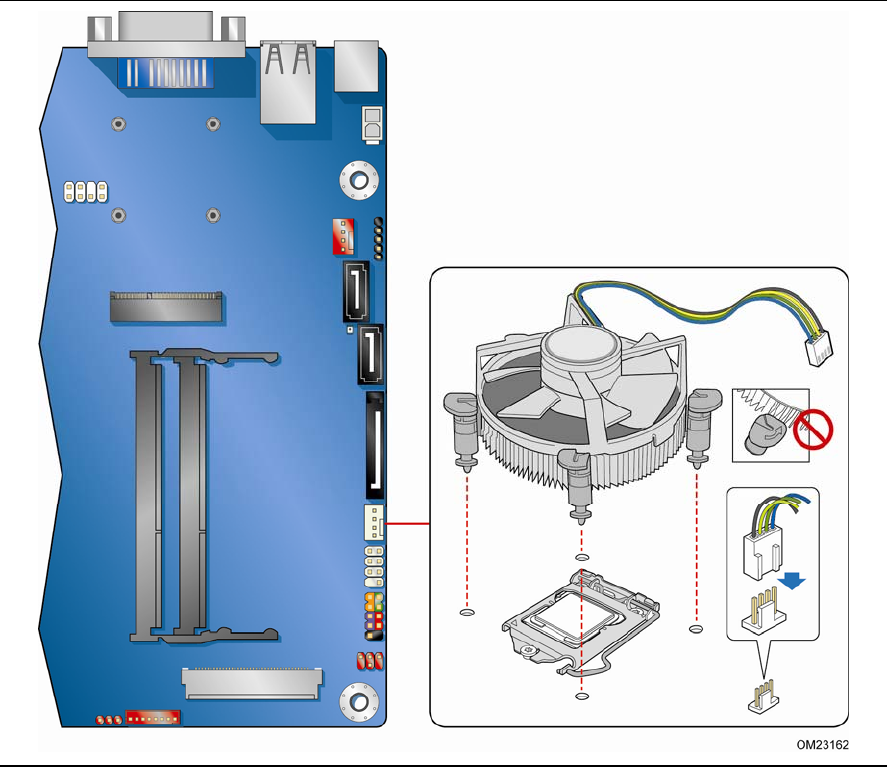 OM23162