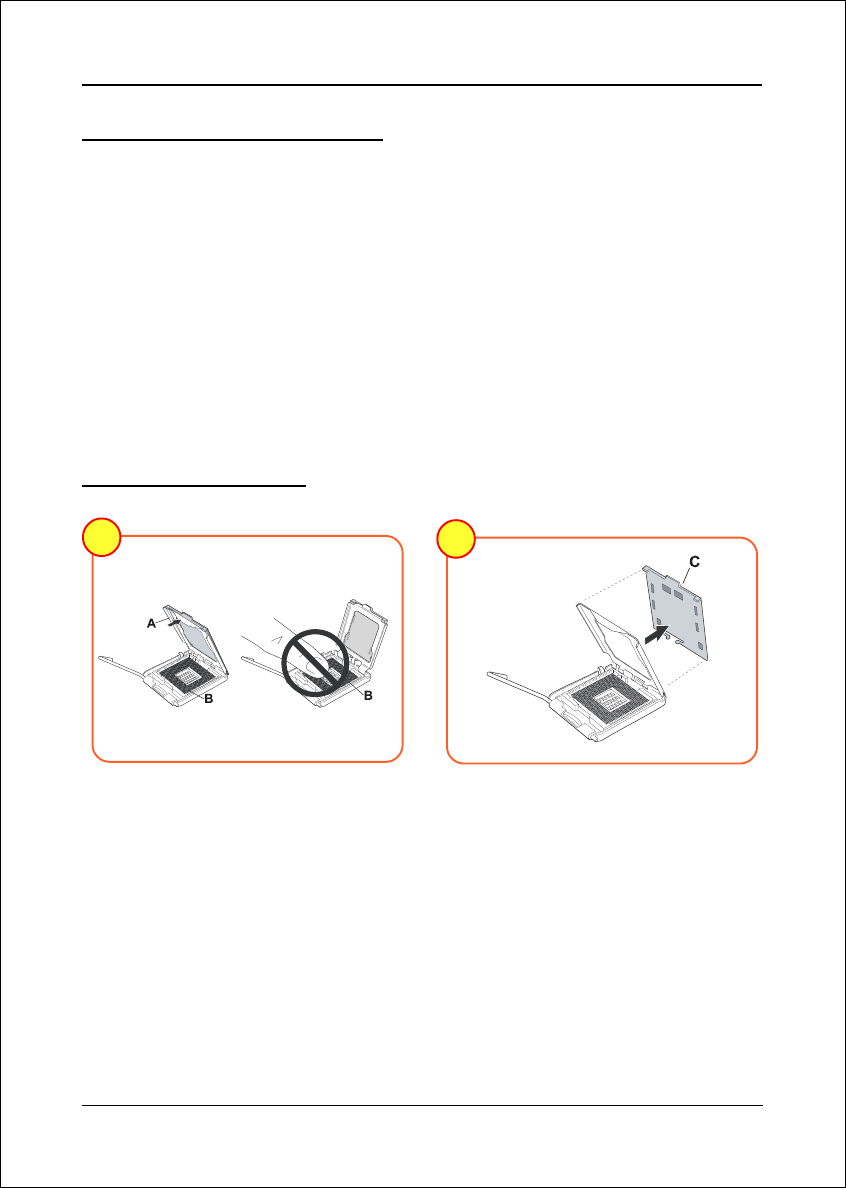 A

B

B

C